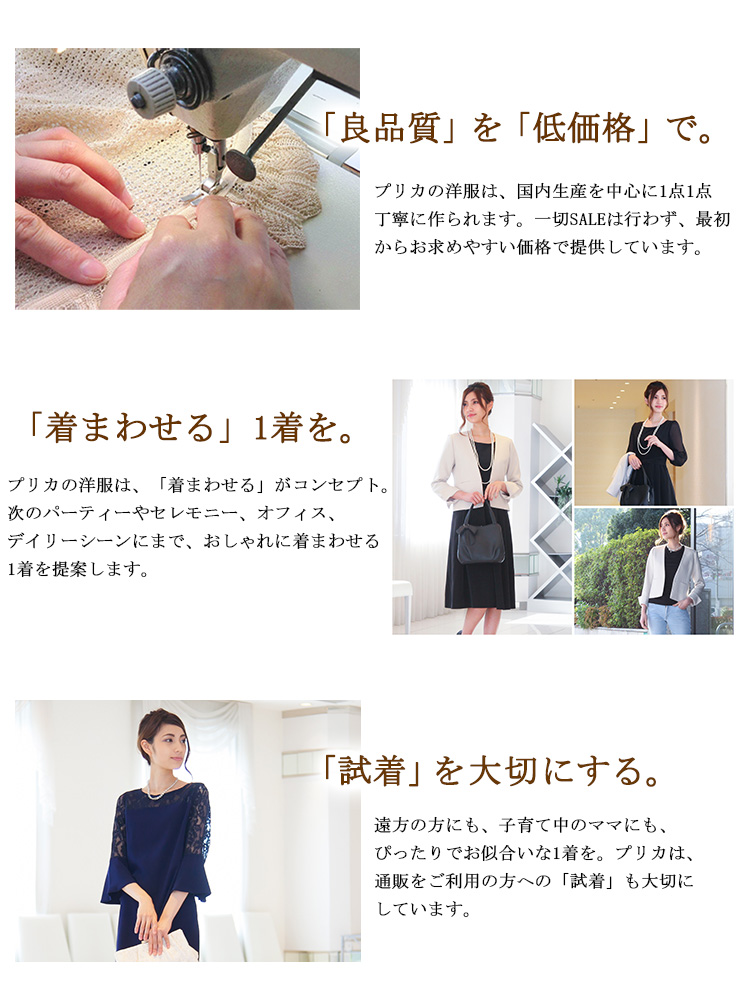 「良品質」を「低価格」で。

プリカの洋服は、国内生産を中心に1点1点丁寧に作られます。一切SALEは行わず、最初からお求めやすい価格で提供しています。

「着まわせる」1着を。

プリカの洋服は、「着まわせる」がコンセプト。次のパーティーやセレモニー、オフィス、デイリーシーンにまで、おしゃれに着まわせる1着を提案します。

「試着」を大切にする。

遠方の方にも、子育て中のママにも、ぴったりでお似合いな1着を。プリカは、通販をご利用の方への「試着」も大切にしています。